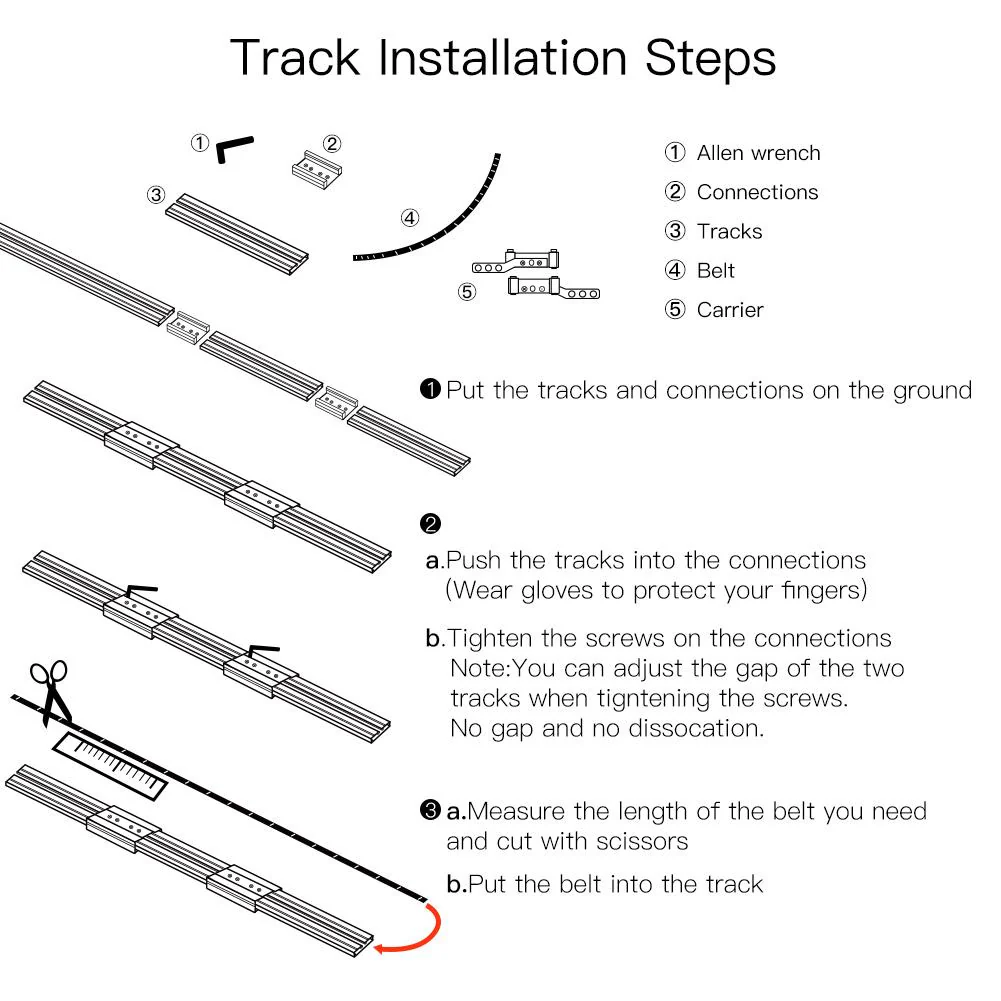 Track Installation Steps

①
②
③
④
⑤

① Allen wrench
② Connections
③ Tracks
④ Belt
⑤ Carrier

❶ Put the tracks and connections on the ground

❷
a.Push the tracks into the connections (Wear gloves to protect your fingers)

b.Tighten the screws on the connections
Note:You can adjust the gap of the two tracks when tigntening the screws.
No gap and no dissocation.

❸ a.Measure the length of the belt you need and cut with scissors

b.Put the belt into the track